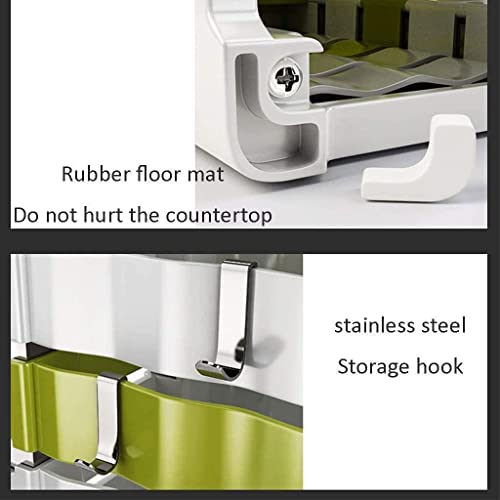 Rubber floor mat

Do not hurt the countertop

stainless steel

Storage hook