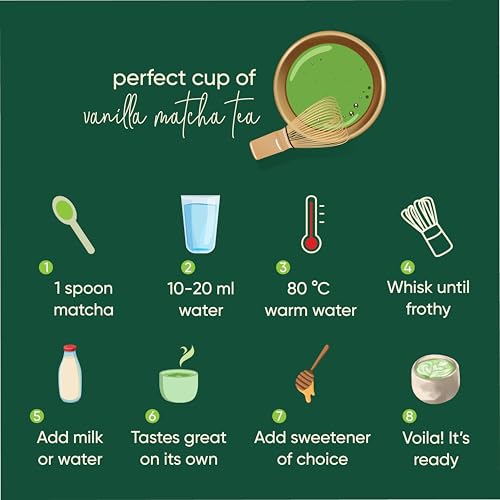 perfect cup of
vanilla matcha tea

1
1 spoon matcha

2
10-20 ml water

3
80 °C warm water

4
Whisk until frothy

5
Add milk or water

6
Tastes great on its own

7
Add sweetener of choice

8
Voila! It's ready