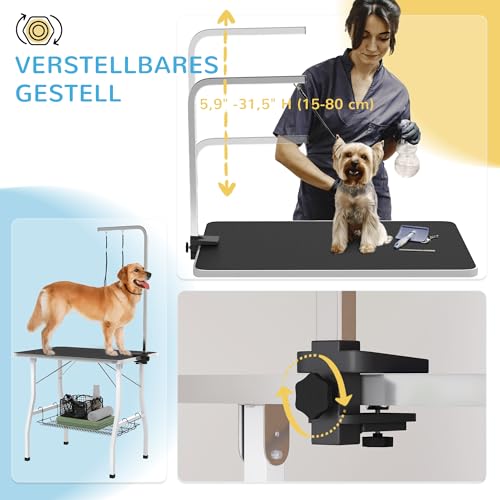 VERSTELLBARES GESTELL

5,9" -31,5" H (15-80 cm)