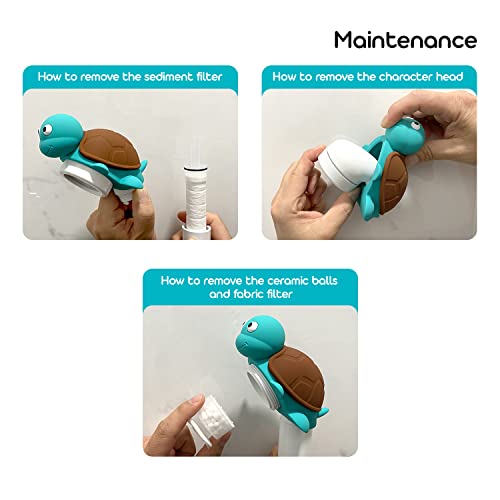 Maintenance

How to remove the sediment filter

How to remove the character head

How to remove the ceramic balls and fabric filter