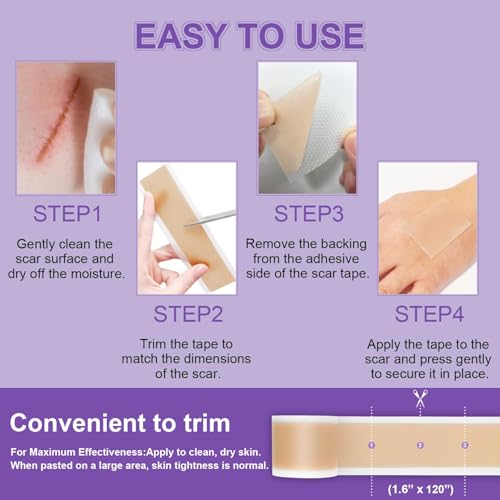 EASY TO USE

STEP1

Gently clean the scar surface and dry off the moisture.

STEP2

Trim the tape to match the dimensions of the scar.

STEP3

Remove the backing from the adhesive side of the scar tape.

STEP4

Apply the tape to the scar and press gently to secure it in place.

Convenient to trim

For Maximum Effectiveness:Apply to clean, dry skin. When pasted on a large area, skin tightness is normal.

1 2 3

(1.6" x 120")