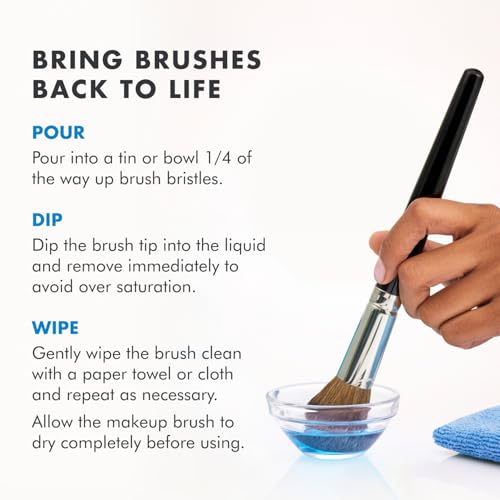 BRING BRUSHES BACK TO LIFE

POUR

Pour into a tin or bowl 1/4 of the way up brush bristles.

DIP

Dip the brush tip into the liquid and remove immediately to avoid over saturation.

WIPE

Gently wipe the brush clean with a paper towel or cloth and repeat as necessary.

Allow the makeup brush to dry completely before using.