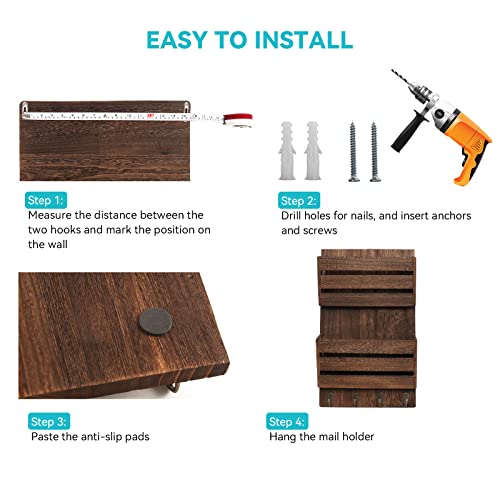 EASY TO INSTALL

Step 1:
Measure the distance between the two hooks and mark the position on the wall

Step 2:
Drill holes for nails, and insert anchors and screws

Step 3:
Paste the anti-slip pads

Step 4:
Hang the mail holder