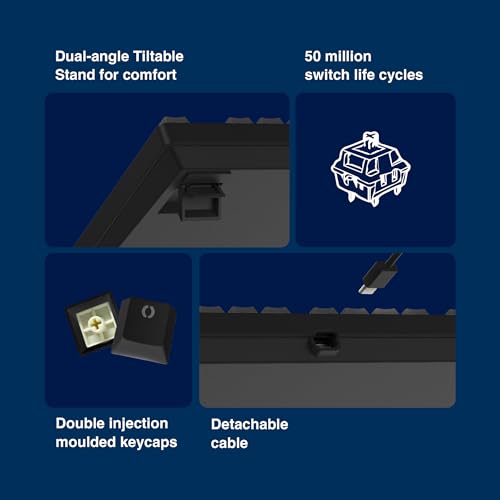 Dual-angle Tiltable
Stand for comfort

50 million
switch life cycles

Double injection
moulded keycaps

Detachable
cable