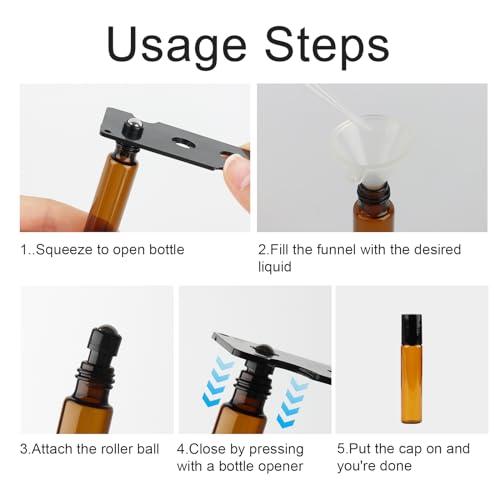 Usage Steps

1..Squeeze to open bottle

2.Fill the funnel with the desired liquid

3.Attach the roller ball

4.Close by pressing with a bottle opener

5.Put the cap on and you're done