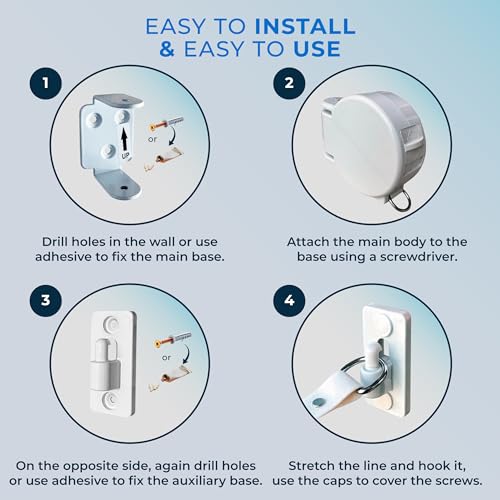 EASY TO INSTALL
& EASY TO USE

1

UP

or

Drill holes in the wall or use adhesive to fix the main base.

2

Attach the main body to the base using a screwdriver.

3

or

On the opposite side, again drill holes or use adhesive to fix the auxiliary base.

4

Stretch the line and hook it, use the caps to cover the screws.