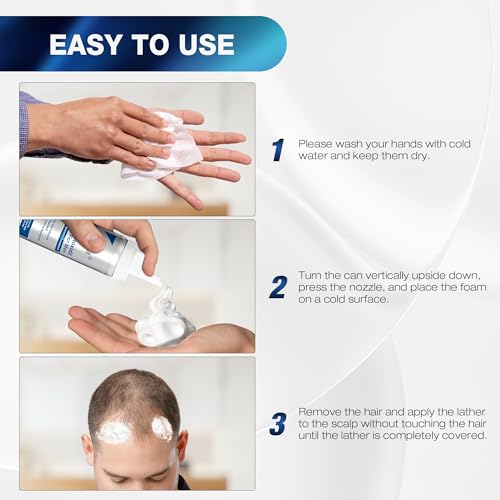 EASY TO USE

1 Please wash your hands with cold water and keep them dry.

2 Turn the can vertically upside down, press the nozzle, and place the foam on a cold surface.

3 Remove the hair and apply the lather to the scalp without touching the hair until the lather is completely covered.