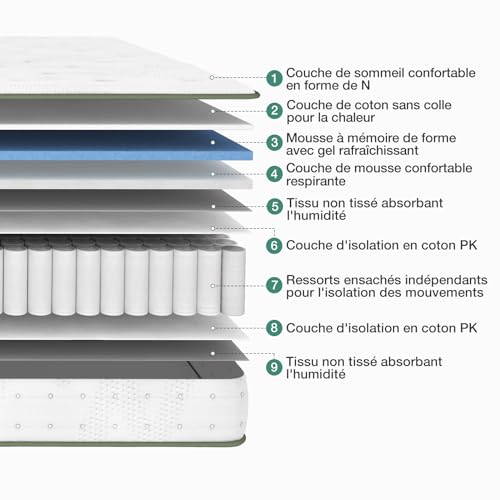 1 Couche de sommeil confortable en forme de N

2 Couche de coton sans colle pour la chaleur

3 Mousse à mémoire de forme avec gel rafraîchissant

4 Couche de mousse confortable respirante

5 Tissu non tissé absorbant l'humidité

6 Couche d'isolation en coton PK

7 Ressorts ensachés indépendants pour l'isolation des mouvements

8 Couche d'isolation en coton PK

9 Tissu non tissé absorbant l'humidité