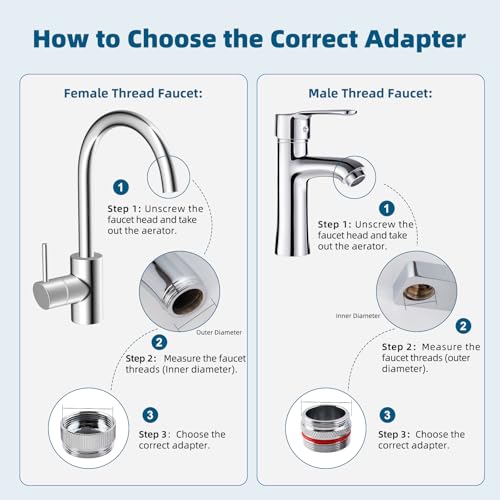 How to Choose the Correct Adapter

Female Thread Faucet:

1

Step 1: Unscrew the faucet head and take out the aerator.

Outer Diameter

2

Step 2: Measure the faucet threads (Inner diameter).

3

Step 3: Choose the correct adapter.

Male Thread Faucet:

1

Step 1: Unscrew the faucet head and take out the aerator.

Inner Diameter

2

Step 2: Measure the faucet threads (outer diameter).

3

Step 3: Choose the correct adapter.