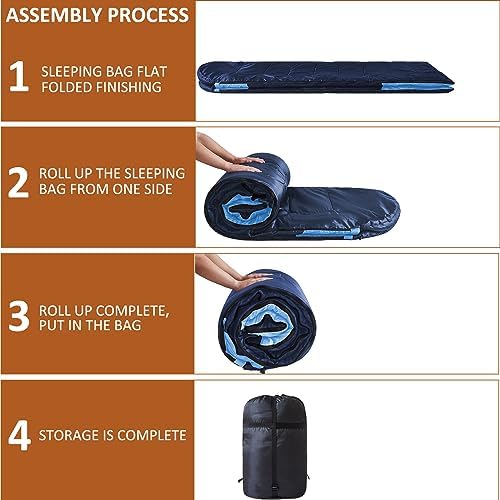 ASSEMBLY PROCESS

1 SLEEPING BAG FLAT FOLDED FINISHING

2 ROLL UP THE SLEEPING BAG FROM ONE SIDE

3 ROLL UP COMPLETE, PUT IN THE BAG

4 STORAGE IS COMPLETE