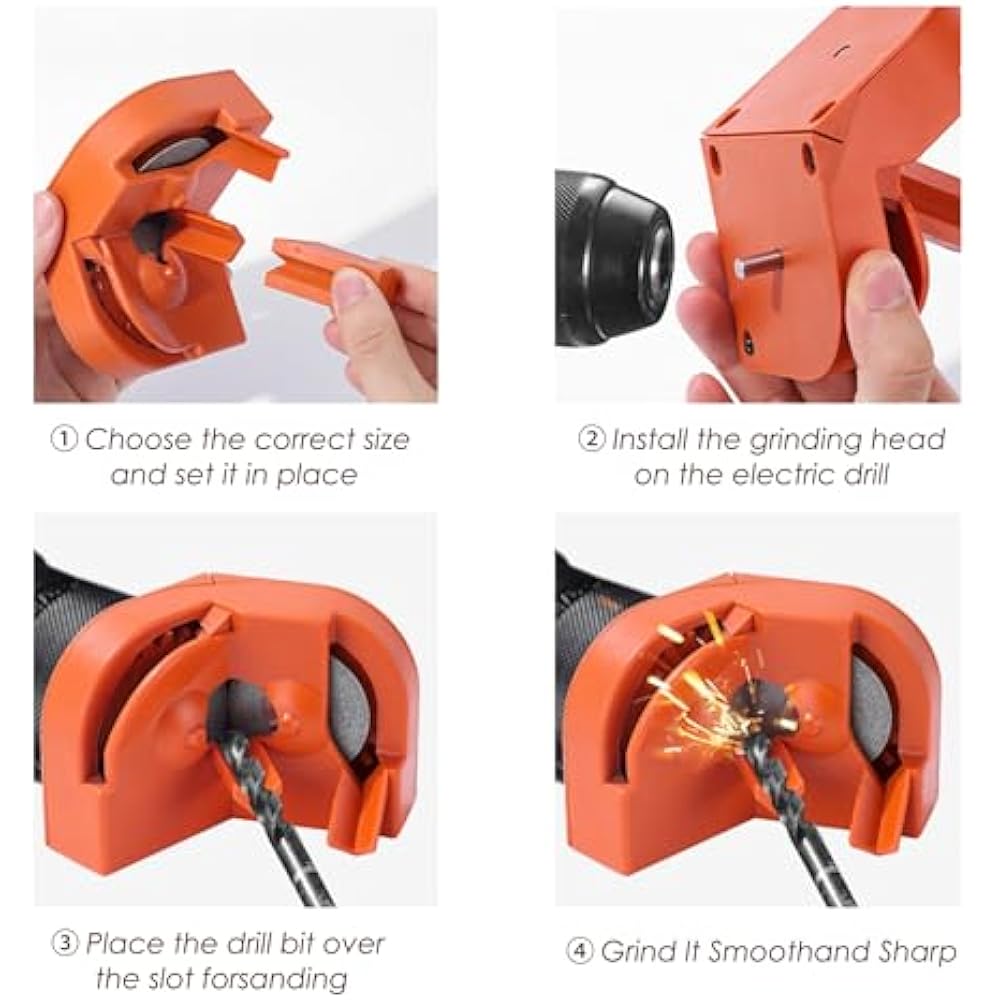 ① Choose the correct size and set it in place

② Install the grinding head on the electric drill

③ Place the drill bit over the slot forsanding

④ Grind It Smoothand Sharp