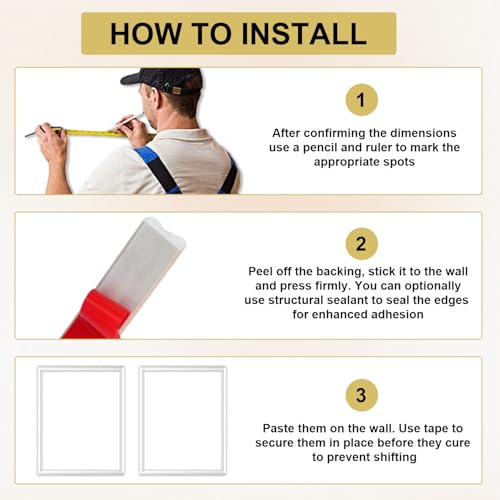 HOW TO INSTALL

1

After confirming the dimensions use a pencil and ruler to mark the appropriate spots

2

Peel off the backing, stick it to the wall and press firmly. You can optionally use structural sealant to seal the edges for enhanced adhesion

3

Paste them on the wall. Use tape to secure them in place before they cure to prevent shifting