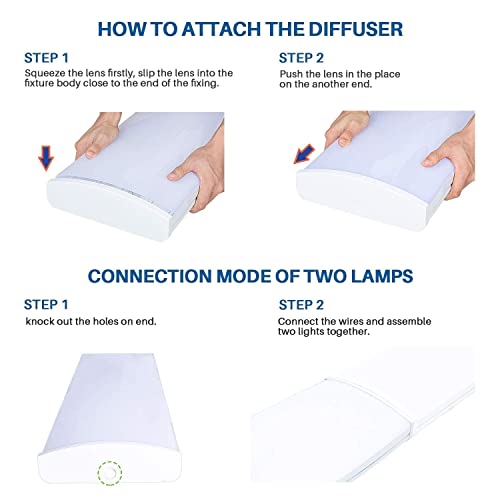 HOW TO ATTACH THE DIFFUSER

STEP 1
Squeeze the lens firstly, slip the lens into the fixture body close to the end of the fixing.

STEP 2
Push the lens in the place on the another end.

CONNECTION MODE OF TWO LAMPS

STEP 1
knock out the holes on end.

STEP 2
Connect the wires and assemble two lights together.