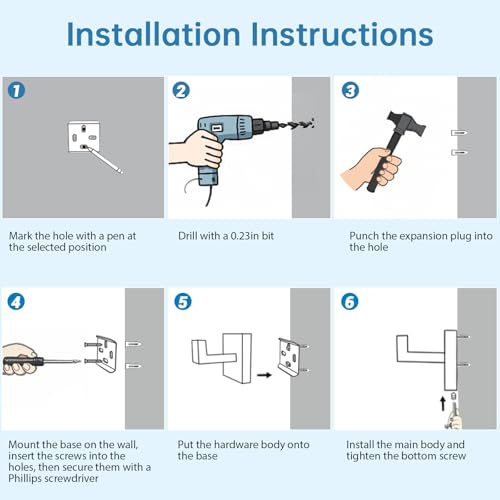 Installation Instructions

1

Mark the hole with a pen at the selected position

2

Drill with a 0.23in bit

3

Punch the expansion plug into the hole

4

Mount the base on the wall, insert the screws into the holes, then secure them with a Phillips screwdriver

5

Put the hardware body onto the base

6

Install the main body and tighten the bottom screw