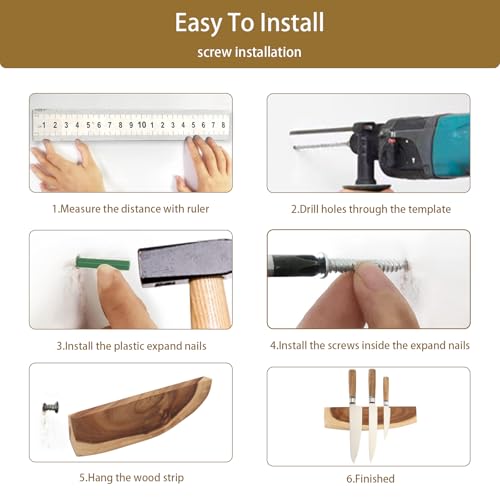 Easy To Install
screw installation

1 2 3 4 5 6 7 8 9 10 1 2 3 4 5 6 7 8

1.Measure the distance with ruler

2.Drill holes through the template

3.Install the plastic expand nails

4.Install the screws inside the expand nails

5.Hang the wood strip

6.Finished