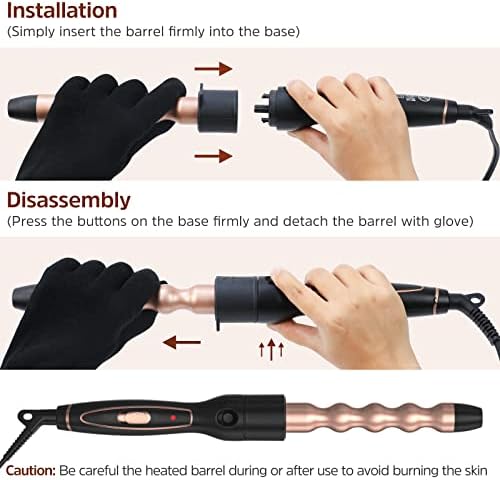 Installation
(Simply insert the barrel firmly into the base)

Disassembly
(Press the buttons on the base firmly and detach the barrel with glove)

Caution: Be careful the heated barrel during or after use to avoid burning the skin