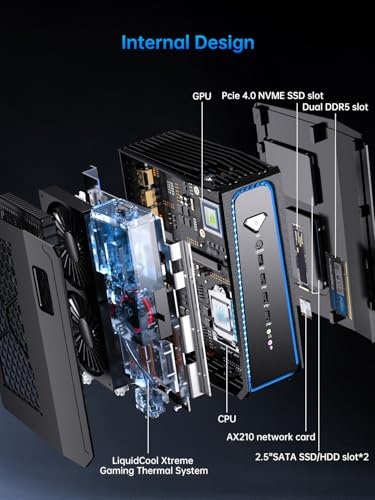 Internal Design

GPU

Pcie 4.0 NVME SSD slot

Dual DDR5 slot

CPU

AX210 network card

2.5"SATA SSD/HDD slot*2

LiquidCool Xtreme Gaming Thermal System