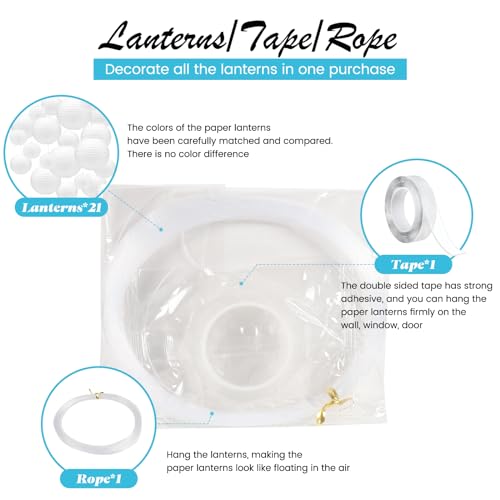 Lanterns/Tape/Rope

Decorate all the lanterns in one purchase

The colors of the paper lanterns have been carefully matched and compared. There is no color difference

Lanterns*21

Tape*1

The double sided tape has strong adhesive, and you can hang the paper lanterns firmly on the wall, window, door

Rope*1

Hang the lanterns, making the paper lanterns look like floating in the air