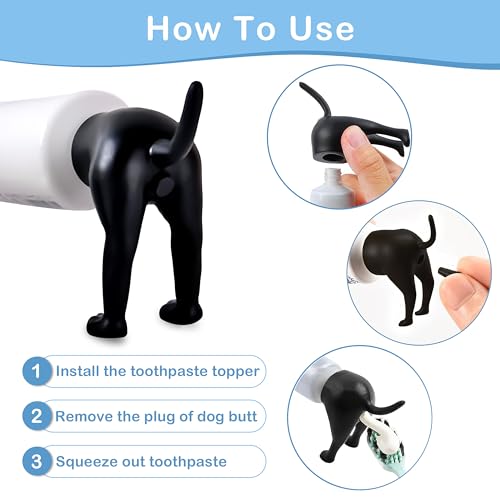 How To Use

1 Install the toothpaste topper

2 Remove the plug of dog butt

3 Squeeze out toothpaste