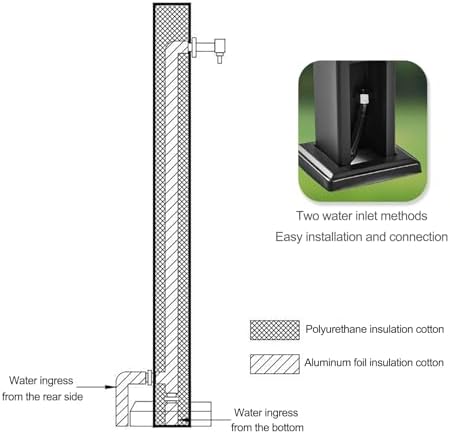 Two water inlet methods
Easy installation and connection

Polyurethane insulation cotton

Aluminum foil insulation cotton

Water ingress from the rear side

Water ingress from the bottom