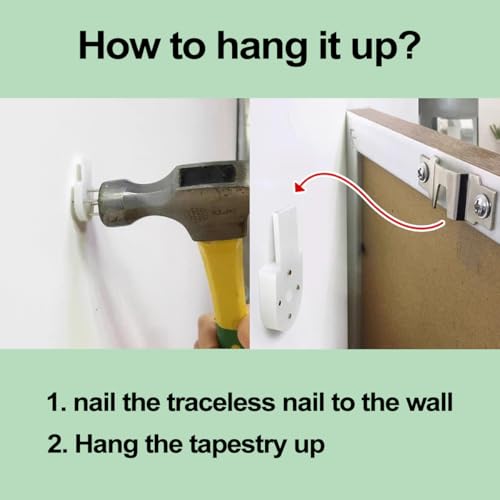 How to hang it up?

1. nail the traceless nail to the wall

2. Hang the tapestry up