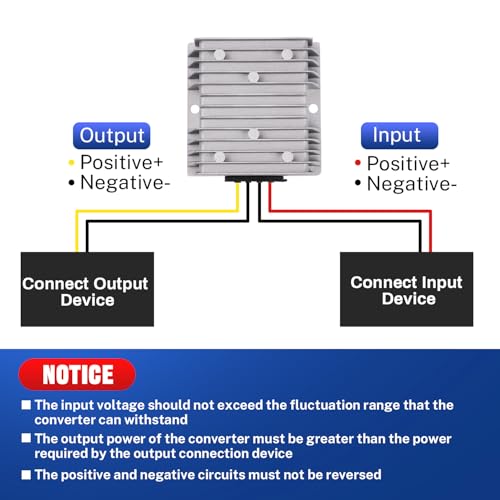 Output
• Positive+
• Negative-

Input
• Positive+
• Negative-

Connect Output Device

Connect Input Device

NOTICE

■ The input voltage should not exceed the fluctuation range that the converter can withstand

■ The output power of the converter must be greater than the power required by the output connection device

■ The positive and negative circuits must not be reversed