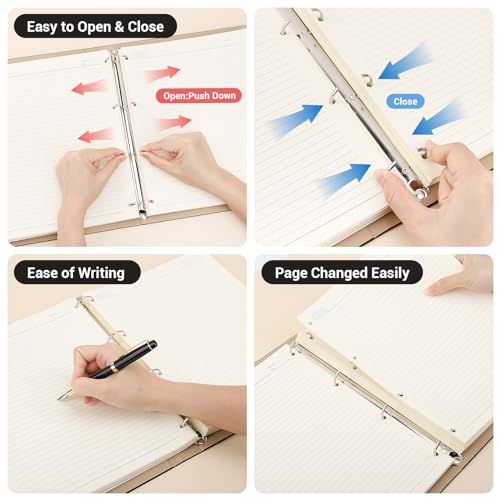 Easy to Open & Close

Open:Push Down

Close

Ease of Writing

Page Changed Easily