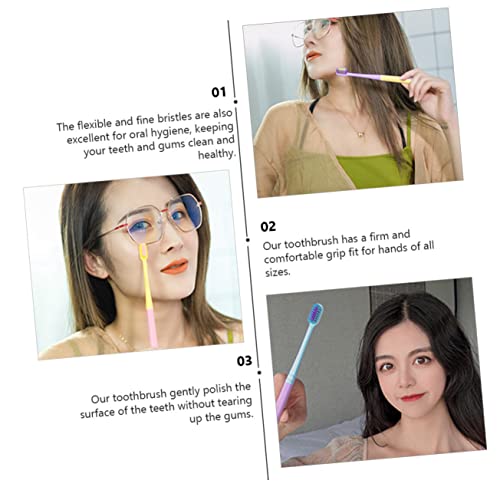 01

The flexible and fine bristles are also excellent for oral hygiene, keeping your teeth and gums clean and healthy.

02

Our toothbrush has a firm and comfortable grip fit for hands of all sizes.

03

Our toothbrush gently polish the surface of the teeth without tearing up the gums.