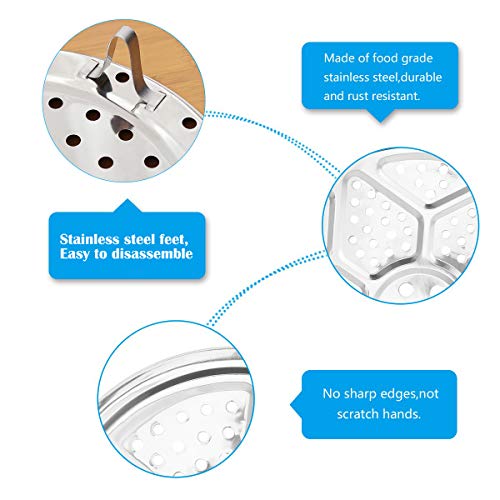 Made of food grade stainless steel,durable and rust resistant.

Stainless steel feet, Easy to disassemble

No sharp edges,not scratch hands.