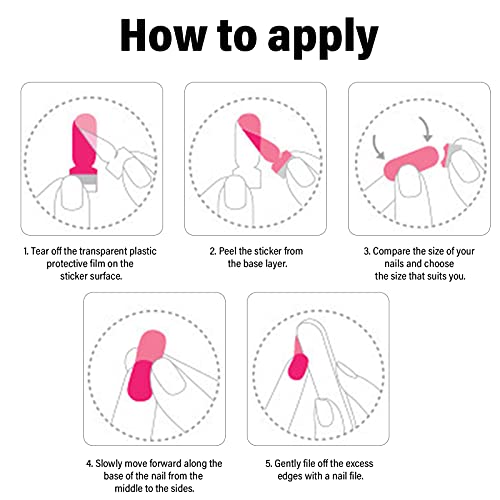 How to apply

1. Tear off the transparent plastic protective film on the sticker surface.

2. Peel the sticker from the base layer.

3. Compare the size of your nails and choose the size that suits you.

4. Slowly move forward along the base of the nail from the middle to the sides.

5. Gently file off the excess edges with a nail file.