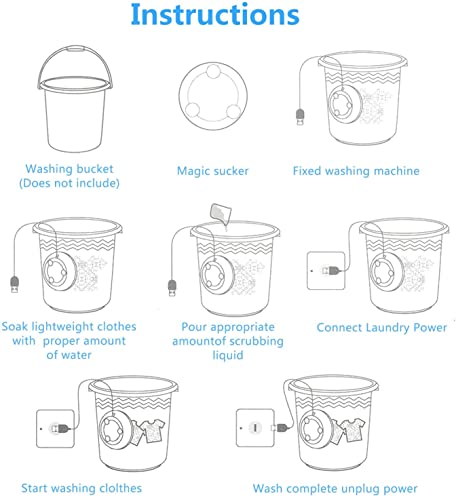 Instructions

Washing bucket
(Does not include)

Magic sucker

Fixed washing machine

Soak lightweight clothes with proper amount of water

Pour appropriate amountof scrubbing liquid

Connect Laundry Power

Start washing clolthes

Wash complete unplug power