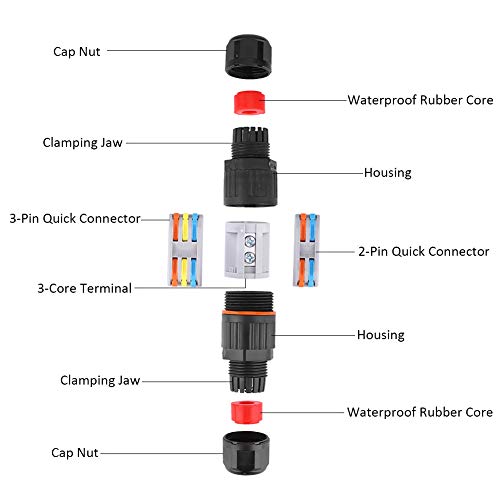 Cap Nut

Waterproof Rubber Core

Clamping Jaw

Housing

3-Pin Quick Connector

2-Pin Quick Connector

3-Core Terminal

Housing

Clamping Jaw

Waterproof Rubber Core

Cap Nut