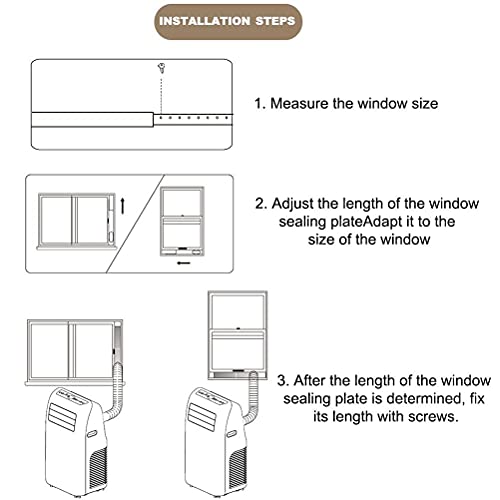 INSTALLATION STEPS

1. Measure the window size

2. Adjust the length of the window sealing plateAdapt it to the size of the window

3. After the length of the window sealing plate is determined, fix its length with screws.