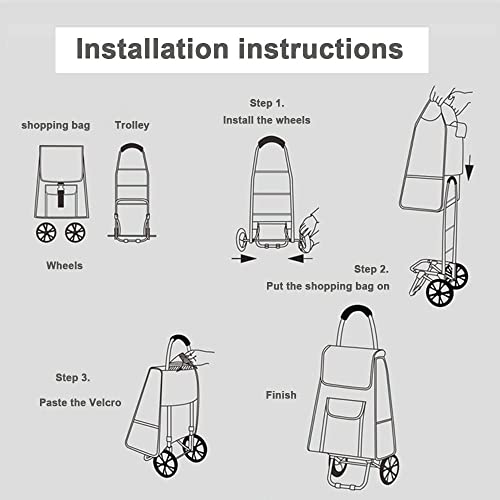 Installation instructions

shopping bag

Trolley

Wheels

Step 1.
Install the wheels

Step 2.
Put the shopping bag on

Step 3.

Paste the Velcro

Finish