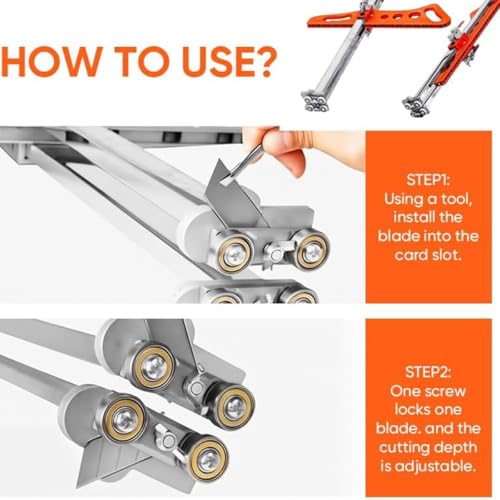 HOW TO USE?

STEP1:
Using a tool, install the blade into the card slot.

STEP2:
One screw locks one blade. and the cutting depth is adjustable.