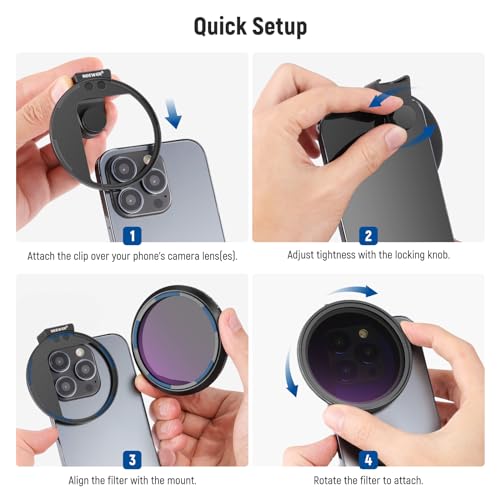 Quick Setup

NEEWER

1

Attach the clip over your phone's camera lens(es).

2

Adjust tightness with the locking knob.

NEEWER

3

Align the filter with the mount.

4

Rotate the filter to attach.