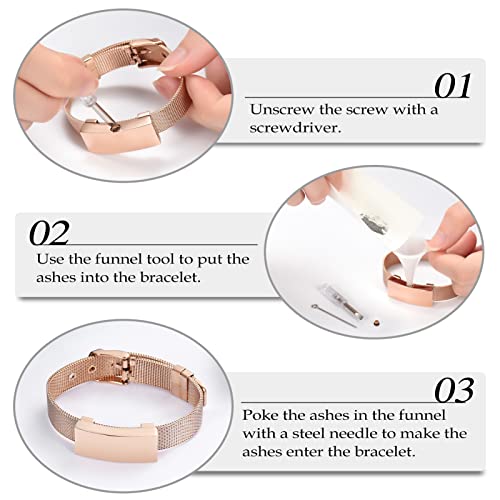 01
Unscrew the screw with a screwdriver.

02
Use the funnel tool to put the ashes into the bracelet.

03
Poke the ashes in the funnel with a steel needle to make the ashes enter the bracelet.