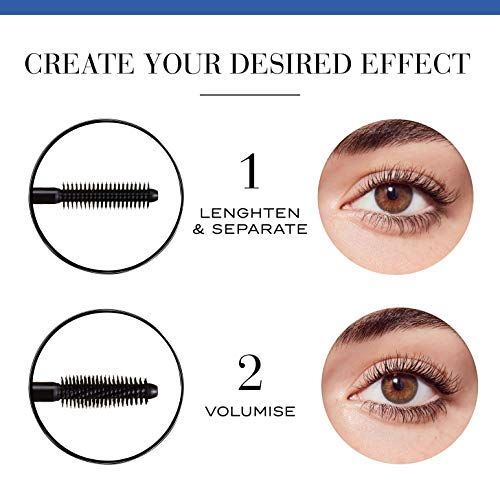 CREATE YOUR DESIRED EFFECT

1
LENGHTEN & SEPARATE

2
VOLUMISE