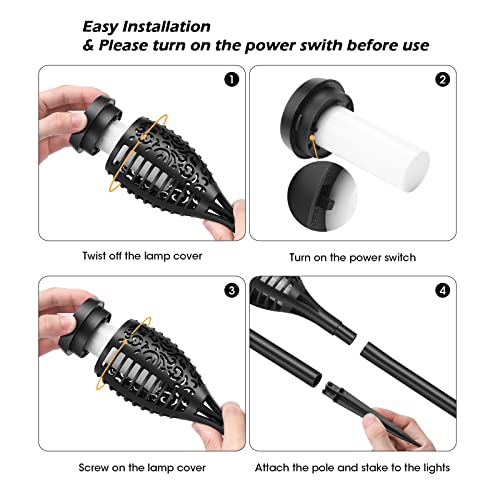 Easy Installation
& Please turn on the power swith before use

1

Twist off the lamp cover

2

Turn on the power switch

3

Screw on the lamp cover

4

Attach the pole and stake to the lights