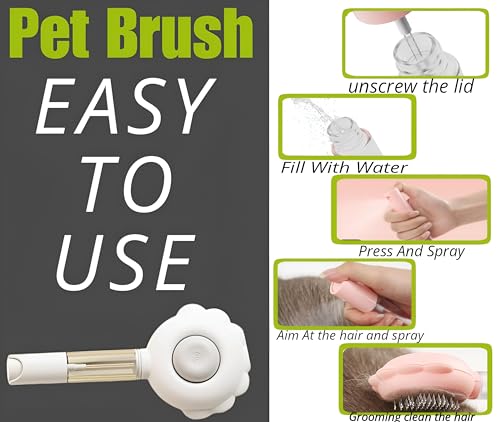 Pet Brush
EASY TO USE

unscrew the lid

Fill With Water

Press And Spray

Aim At the hair and spray

Grooming clean the hair