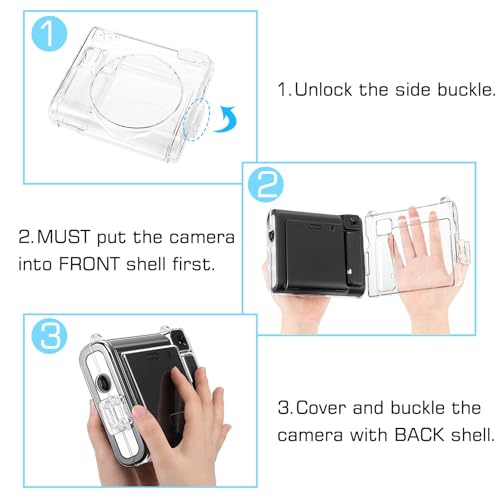 1

1.Unlock the side buckle.

2

2.MUST put the camera into FRONT shell first.

3

3.Cover and buckle the camera with BACK shell.