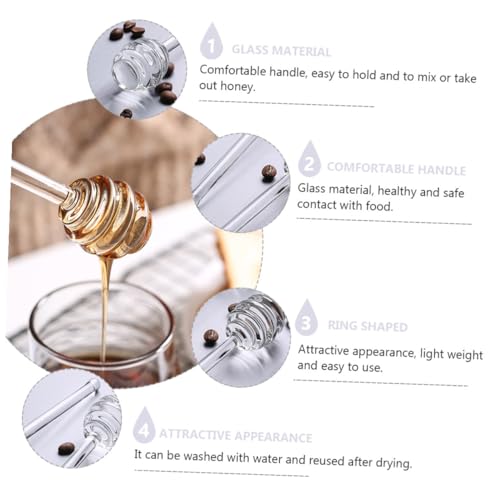 1 GLASS MATERIAL
Comfortable handle, easy to hold and to mix or take out honey.

2 COMFORTABLE HANDLE
Glass material, healthy and safe contact with food.

3 RING SHAPED
Attractive appearance, light weight and easy to use.

4 ATTRACTIVE APPEARANCE
It can be washed with water and reused after drying.