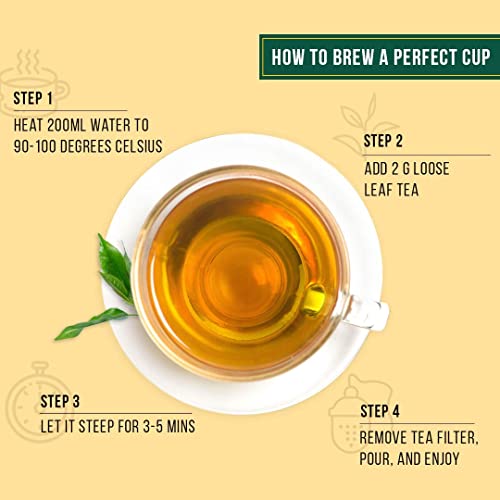 HOW TO BREW A PERFECT CUP

STEP 1

HEAT 200ML WATER TO 90-100 DEGREES CELSIUS

STEP 2

ADD 2 G LOOSE LEAF TEA

STEP 3

LET IT STEEP FOR 3-5 MINS

STEP 4

REMOVE TEA FILTER, POUR, AND ENJOY