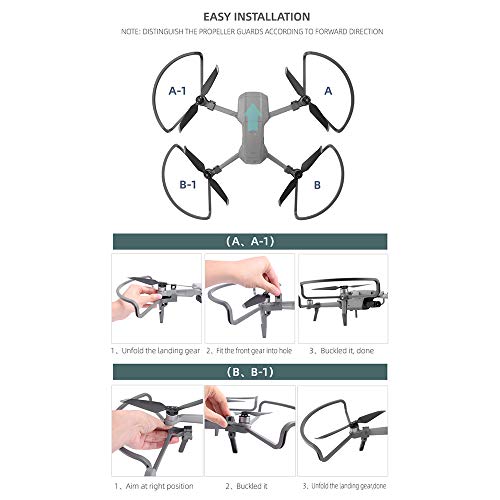 EASY INSTALLATION

NOTE: DISTINGUISH THE PROPELLER GUARDS ACCORDING TO FORWARD DIRECTION

A-1

A

B-1

B

（A、A-1）

1、Unfold the landing gear

2、Fit the front gear into hole

3、Buckled it, done

（B、B-1）

1、Aim at right position

2、Buckled it

3、Unfold the landing gear,done