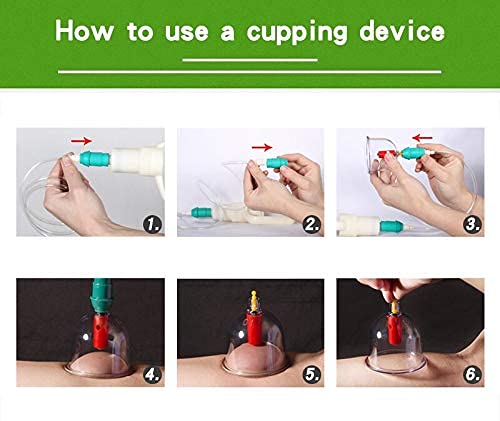 How to use a cupping device

1.

2.

3.

4.

5.

6.