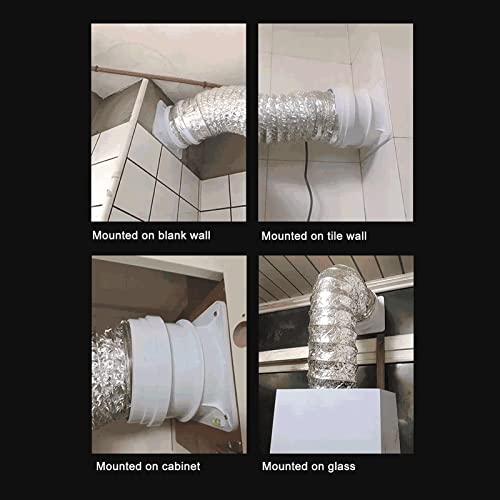 Mounted on blank wall

Mounted on tile wall

Mounted on cabinet

Mounted on glass