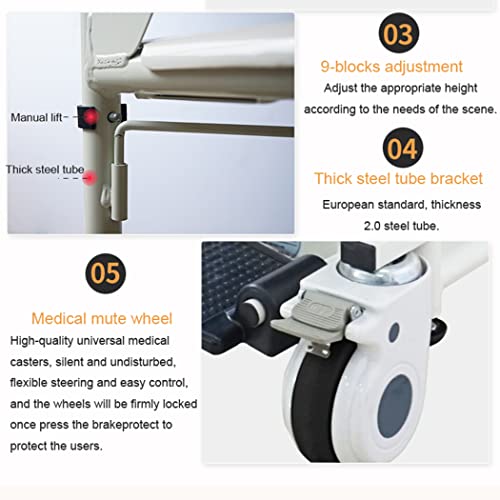 Manual lift

Thick steel tube

03

9-blocks adjustment

Adjust the appropriate height according to the needs of the scene.

04

Thick steel tube bracket

European standard, thickness 2.0 steel tube.

05

Medical mute wheel

High-quality universal medical casters, silent and undisturbed, flexible steering and easy control, and the wheels will be firmly locked once press the brakeprotect to protect the users.