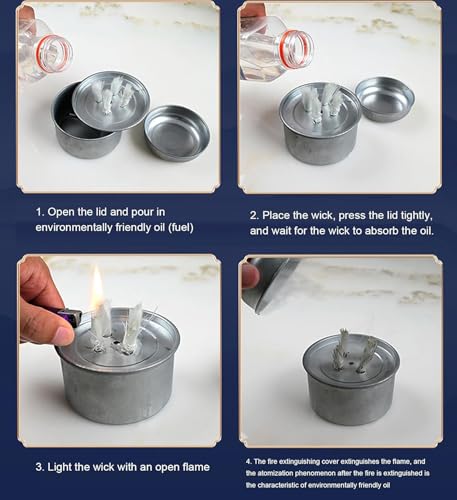 1. Open the lid and pour in environmentally friendly oil (fuel)

2. Place the wick, press the lid tightly, and wait for the wick to absorb the oil.

3. Light the wick with an open flame

4. The fire extinguishing cover extinguishes the flame, and the atomization phenomenon after the fire is extinguished is the characteristic of environmentally friendly oil