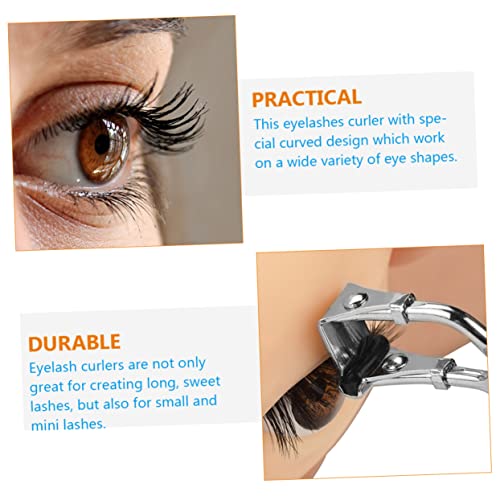 PRACTICAL
This eyelashes curler with special curved design which work on a wide variety of eye shapes.

DURABLE
Eyelash curlers are not only great for creating long, sweet lashes, but also for small and mini lashes.