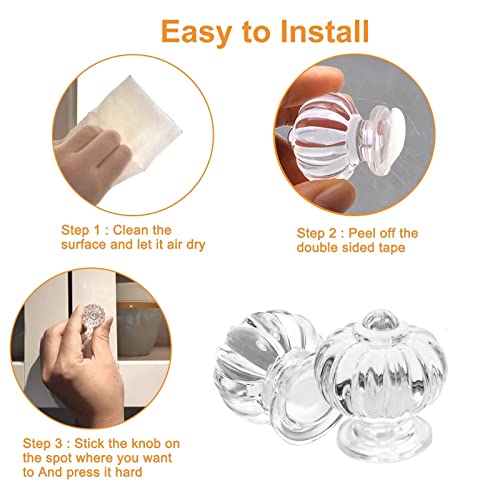 Easy to Install

Step 1 : Clean the surface and let it air dry

Step 2 : Peel off the double sided tape

Step 3 : Stick the knob on the spot where you want to And press it hard